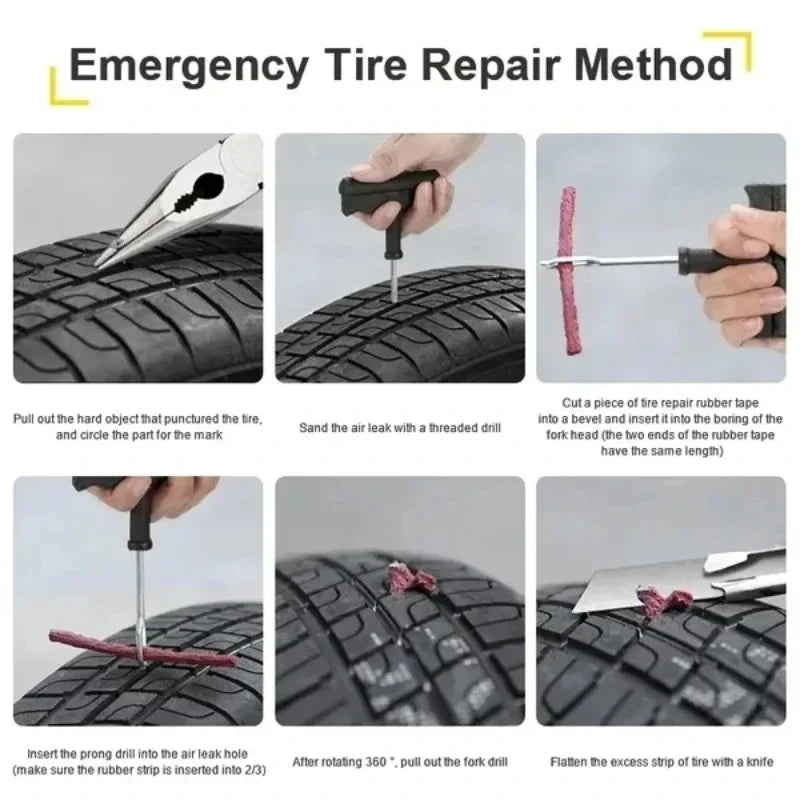 Emergency Tire Repair Method

Pull out the hard object that punctured the tire, and circle the part for the mark

Sand the air leak with a threaded drill

Cut a piece of tire repair rubber tape into a bevel and insert it into the boring of the fork head (the two ends of the rubber tape have the same length)

Insert the prong drill into the air leak hole (make sure the rubber strip is inserted into 2/3)

After rotating 360 °, pull out the fork drill

Flatten the excess strip of tire with a knife